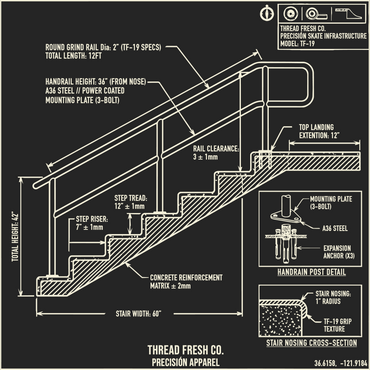 THREAD FRESH CO.
PRECISIÓN SKATE INFRASTRUCTURE
MODEL: TF-19

ROUND GRIND RAIL Dia: 2" (TF-19 SPECS)
TOTAL LENGTH: 12FT

HANDRAIL HEIGHT: 36" (FROM NOSE)
A36 STEEL // POWER COATED
MOUNTING PLATE (3-BOLT)

TOP LANDING
EXTENTION: 12"

RAIL CLEARANCE:
3 ± 1mm

STEP TREAD:
12" ± 1mm

STEP RISER:
7" ± 1mm

TOTAL HEIGHT: 42"

CONCRETE REINFORCEMENT
MATRIX ± 2mm

STAIR WIDTH: 60"

MOUNTING PLATE
(3-BOLT)

A36 STEEL

EXPANSION
ANCHOR (X3)

HANDRAIN POST DETAIL

STAIR NOSING:
1" RADIUS

TF-19 GRIP
TEXTURE

STAIR NOSING CROSS-SECTION

THREAD FRESH CO.
PRECISIÓN APPAREL

36.6158, -121.9184